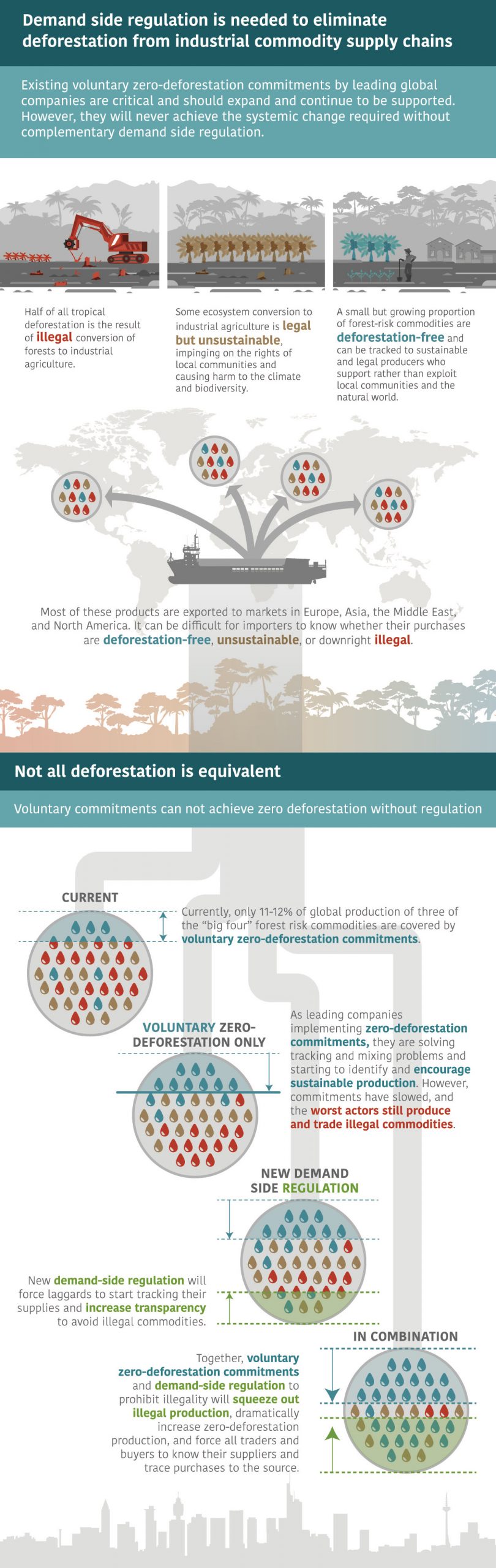 Demand side regulation is needed to eliminate deforestation from industrial commodity supply chains

Existing voluntary zero-deforestation commitments by leading global companies are critical and should expand and continue to be supported. However, they will never achieve the systemic change required without complementary demand side regulation.

Half of all tropical deforestation is the result of illegal conversion of forests to industrial agriculture.

Some ecosystem conversion to industrial agriculture is legal but unsustainable, impinging on the rights of local communities and causing harm to the climate and biodiversity.

A small but growing proportion of forest-risk commodities are deforestation-free and can be tracked to sustainable and legal producers who support rather than exploit local communities and the natural world.

Most of these products are exported to markets in Europe, Asia, the Middle East, and North America. It can be difficult for importers to know whether their purchases are deforestation-free, unsustainable, or downright illegal.

Not all deforestation is equivalent

Voluntary commitments can not achieve zero deforestation without regulation

CURRENT

Currently, only 11-12% of global production of three of the "big four" forest risk commodities are covered by voluntary zero-deforestation commitments.

VOLUNTARY ZERO-DEFORESTATION ONLY

As leading companies implementing zero-deforestation commitments, they are solving tracking and mixing problems and starting to identify and encourage sustainable production. However, commitments have slowed, and the worst actors still produce and trade illegal commodities.

NEW DEMAND SIDE REGULATION

New demand-side regulation will force laggards to start tracking their supplies and increase transparency to avoid illegal commodities.

IN COMBINATION

Together, voluntary zero-deforestation commitments and demand-side regulation to prohibit illegality will squeeze out illegal production, dramatically increase zero-deforestation production, and force all traders and buyers to know their suppliers and trace purchases to the source.