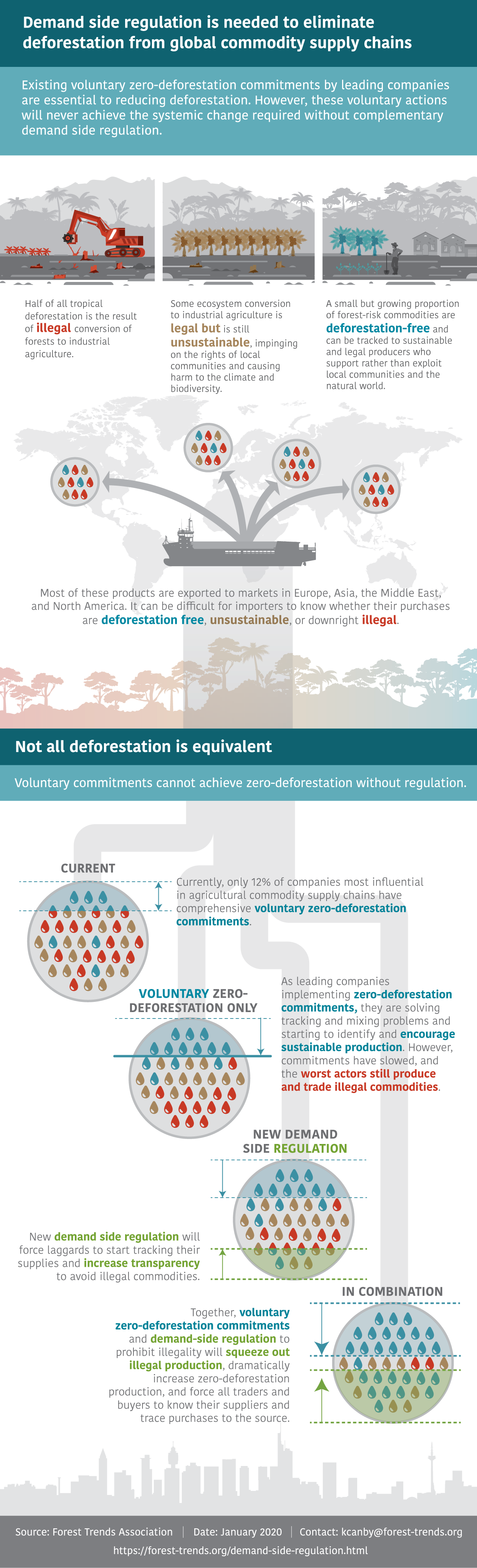 Demand side regulation is needed to eliminate deforestation from global commodity supply chains

Existing voluntary zero-deforestation commitments by leading companies are essential to reducing deforestation. However, these voluntary actions will never achieve the systemic change required without complementary demand side regulation.

Half of all tropical deforestation is the result of illegal conversion of forests to industrial agriculture.

Some ecosystem conversion to industrial agriculture is legal but is still unsustainable, impinging on the rights of local communities and causing harm to the climate and biodiversity.

A small but growing proportion of forest-risk commodities are deforestation-free and can be tracked to sustainable and legal producers who support rather than exploit local communities and the natural world.

Most of these products are exported to markets in Europe, Asia, the Middle East, and North America. It can be difficult for importers to know whether their purchases are deforestation free, unsustainable, or downright illegal.

Not all deforestation is equivalent

Voluntary commitments cannot achieve zero-deforestation without regulation.

CURRENT

Currently, only 12% of companies most influential in agricultural commodity supply chains have comprehensive voluntary zero-deforestation commitments.

VOLUNTARY ZERO-DEFORESTATION ONLY

As leading companies implementing zero-deforestation commitments, they are solving tracking and mixing problems and starting to identify and encourage sustainable production. However, commitments have slowed, and the worst actors still produce and trade illegal commodities.

NEW DEMAND SIDE REGULATION

New demand side regulation will force laggards to start tracking their supplies and increase transparency to avoid illegal commodities.

IN COMBINATION

Together, voluntary zero-deforestation commitments and demand-side regulation to prohibit illegality will squeeze out illegal production, dramatically increase zero-deforestation production, and force all traders and buyers to know their suppliers and trace purchases to the source.

Source: Forest Trends Association | Date: January 2020 | Contact: kcanby@forest-trends.org
https://forest-trends.org/demand-side-regulation.html